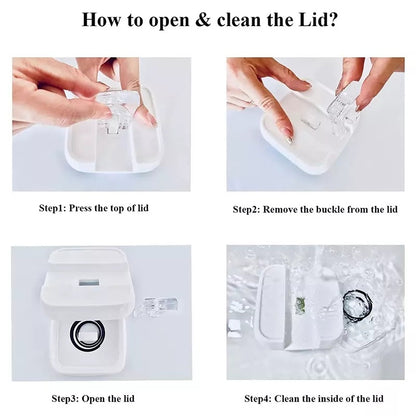 How to open & clean the Lid?

Step1: Press the top of lid

Step2: Remove the buckle from the lid

Step3: Open the lid

Step4: Clean the inside of the lid