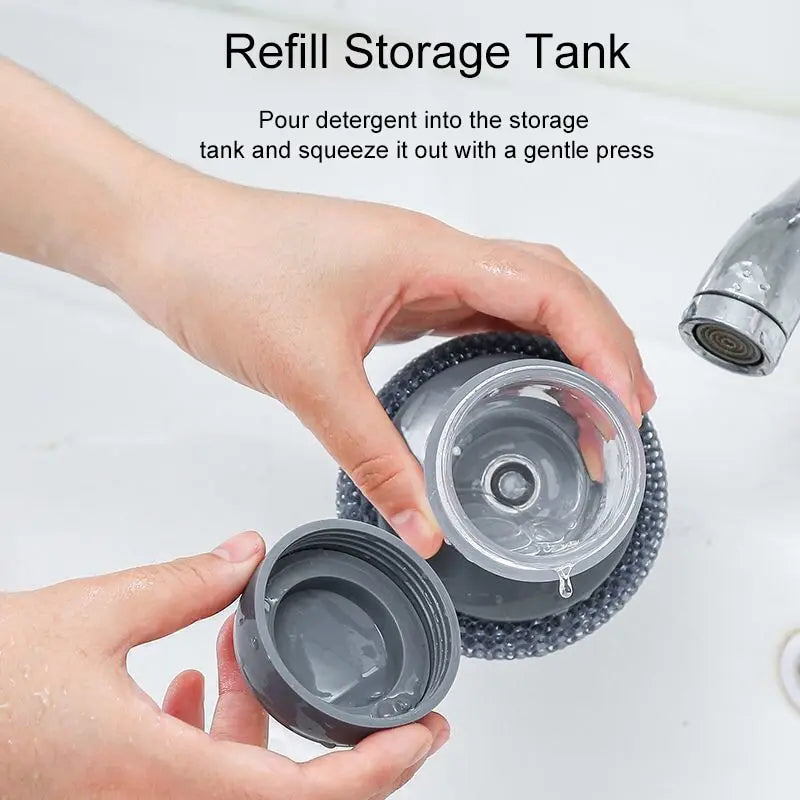 Refill Storage Tank

Pour detergent into the storage tank and squeeze it out with a gentle press